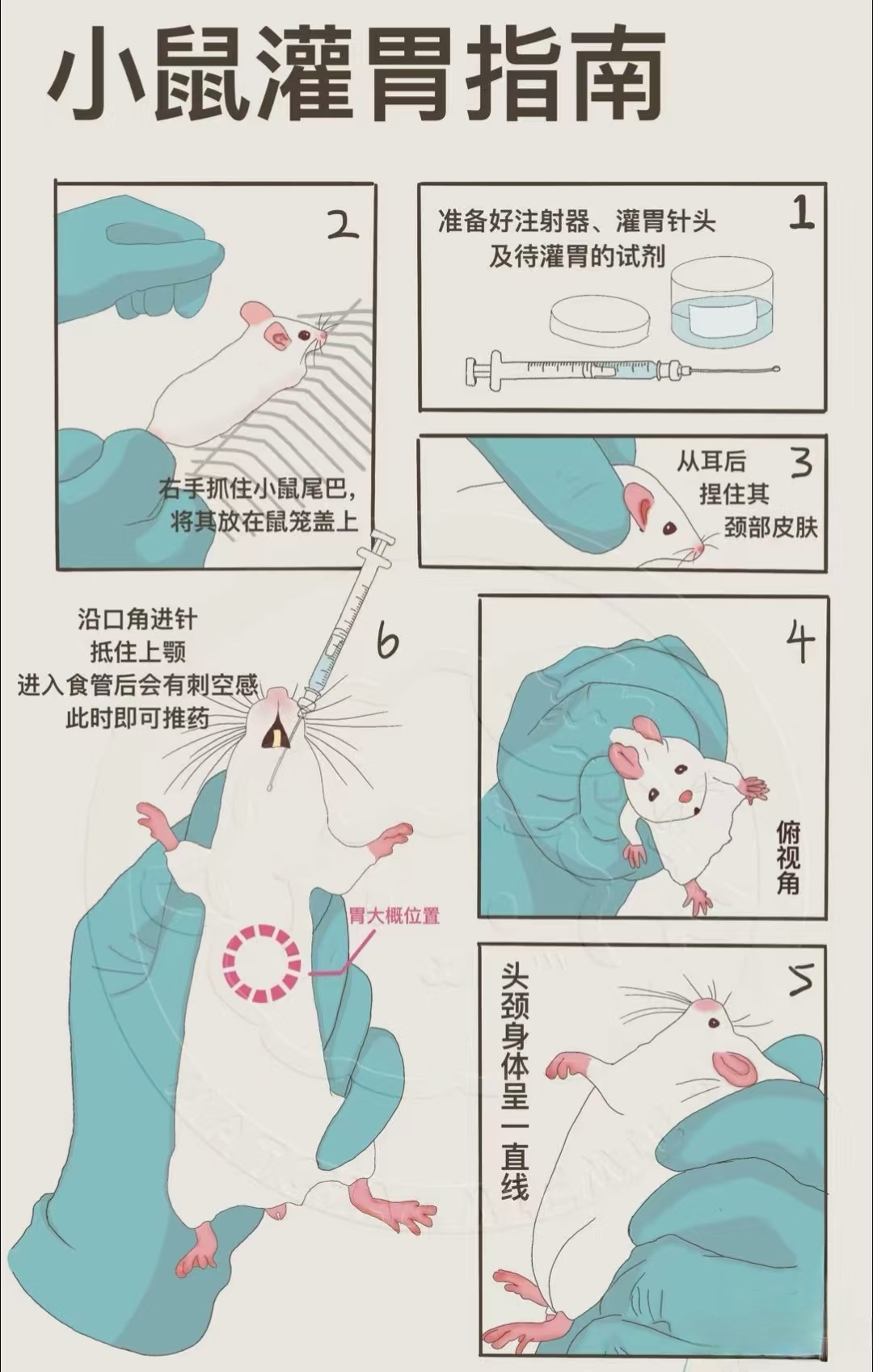 小鼠灌胃指南

1
准备好注射器、灌胃针头及待灌胃的试剂

2
右手抓住小鼠尾巴，将其放在鼠笼盖上

3
从耳后捏住其颈部皮肤

4
俯视角

5
头颈身体呈一直线

6
沿口角进针
抵住上颚
进入食管后会有刺空感
此时即可推药

胃大概位置